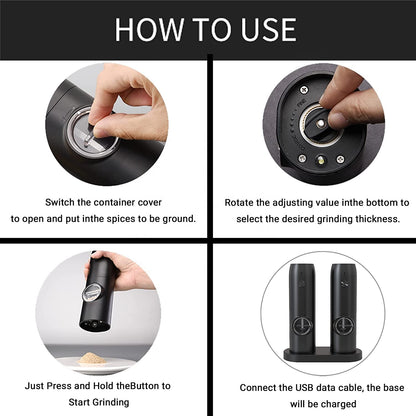 HOW TO USE

Switch the container cover to open and put inthe spices to be ground.

Rotate the adjusting value inthe bottom to select the desired grinding thickness.

Just Press and Hold theButton to Start Grinding

Connect the USB data cable, the base will be charged